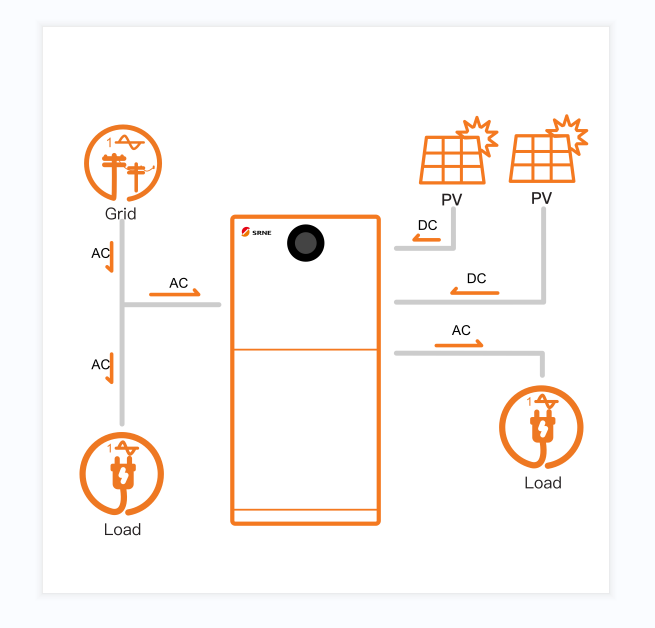 1
Grid
AC
AC
AC
1
Load
SRNE
PV
PV
DC
DC
AC
1
Load